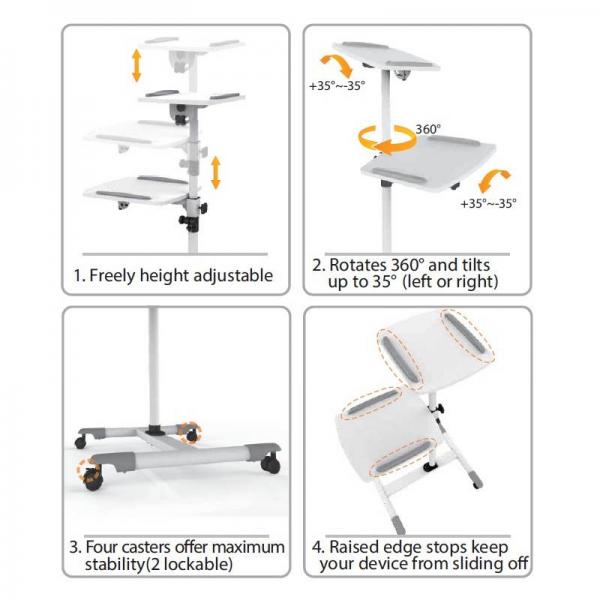 1. Freely height adjustable

+35°~-35°

360°

+35°~-35°

2. Rotates 360° and tilts up to 35° (left or right)

3. Four casters offer maximum stability(2 lockable)

4. Raised edge stops keep your device from sliding off